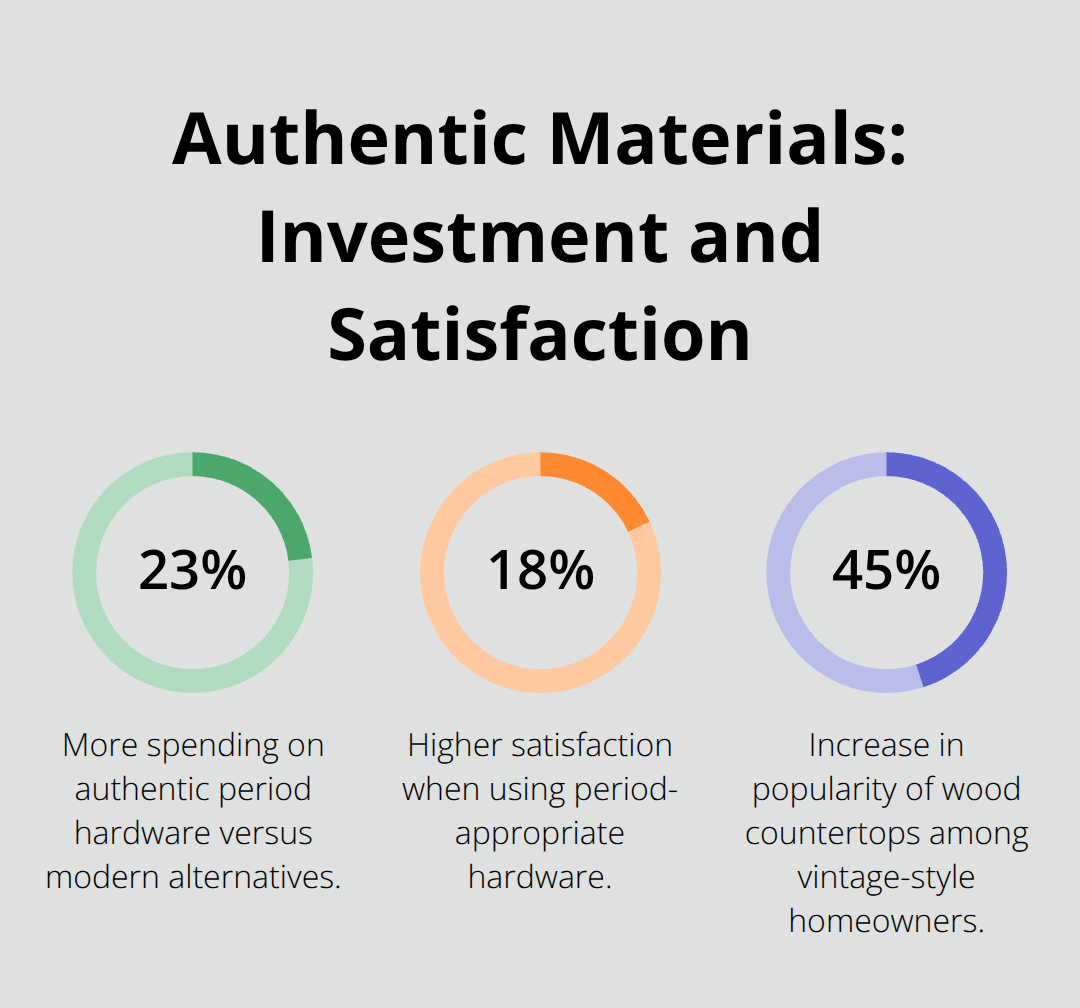 Authentic Materials: Investment and Satisfaction

23%

More spending on authentic period hardware versus modern alternatives.

18%

Higher satisfaction when using period-appropriate hardware.

45%

Increase in popularity of wood countertops among vintage-style homeowners.