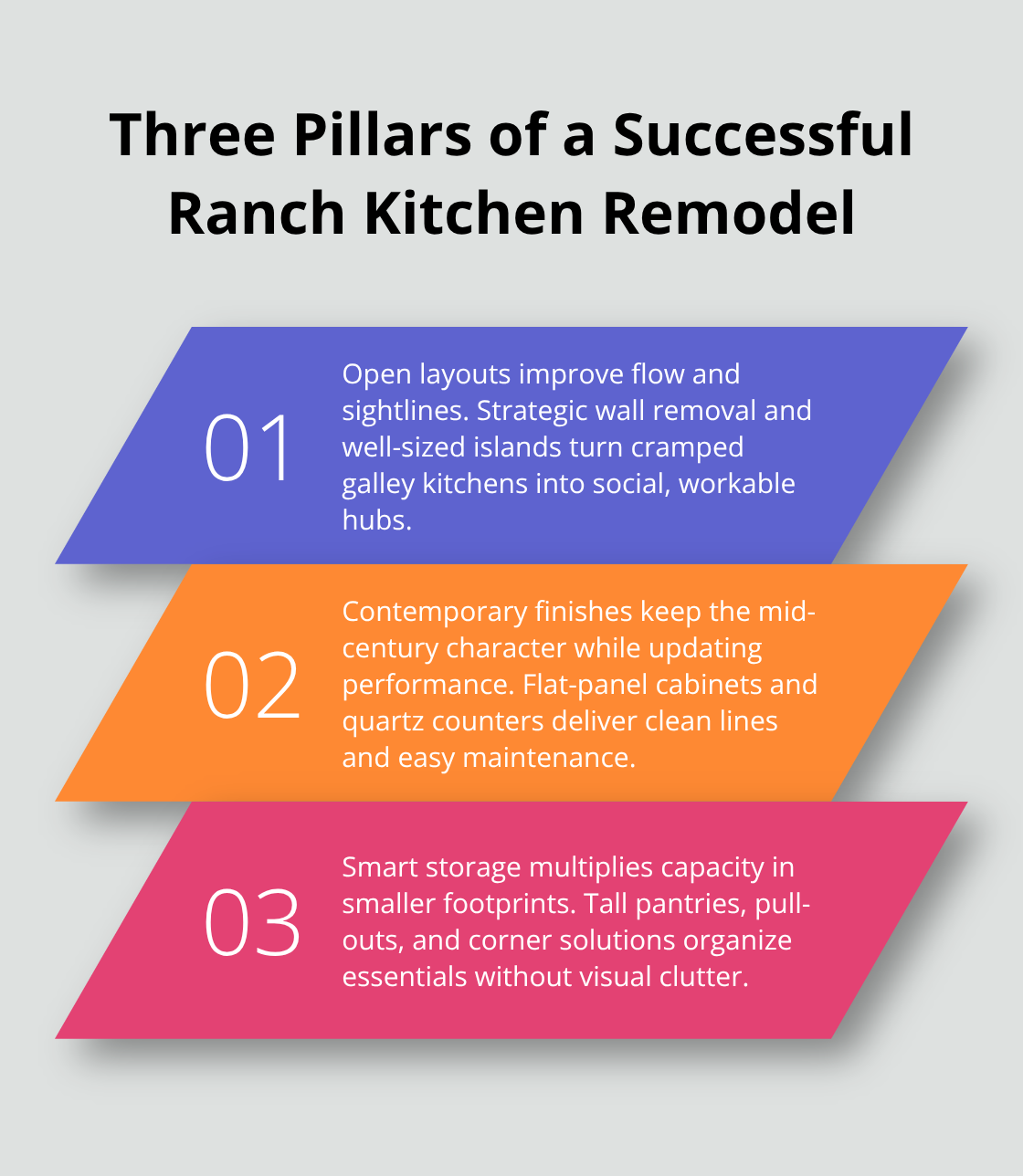 Three Pillars of a Successful Ranch Kitchen Remodel

01

Open layouts improve flow and sightlines. Strategic wall removal and well-sized islands turn cramped galley kitchens into social, workable hubs.

02

Contemporary finishes keep the mid-century character while updating performance. Flat-panel cabinets and quartz counters deliver clean lines and easy maintenance.

03

Smart storage multiplies capacity in smaller footprints. Tall pantries, pull-outs, and corner solutions organize essentials without visual clutter.