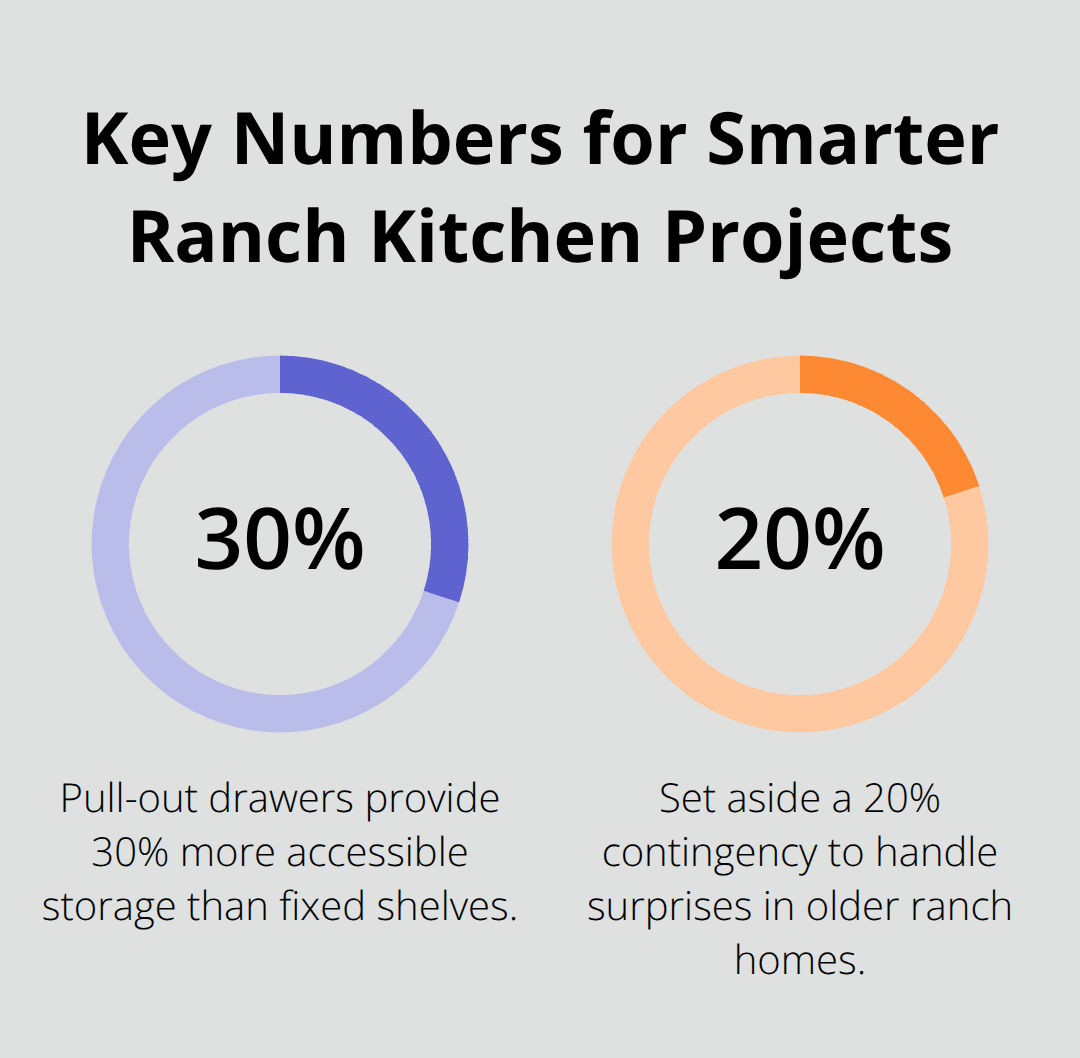 Key Numbers for Smarter Ranch Kitchen Projects

30%

Pull-out drawers provide 30% more accessible storage than fixed shelves.

20%

Set aside a 20% contingency to handle surprises in older ranch homes.