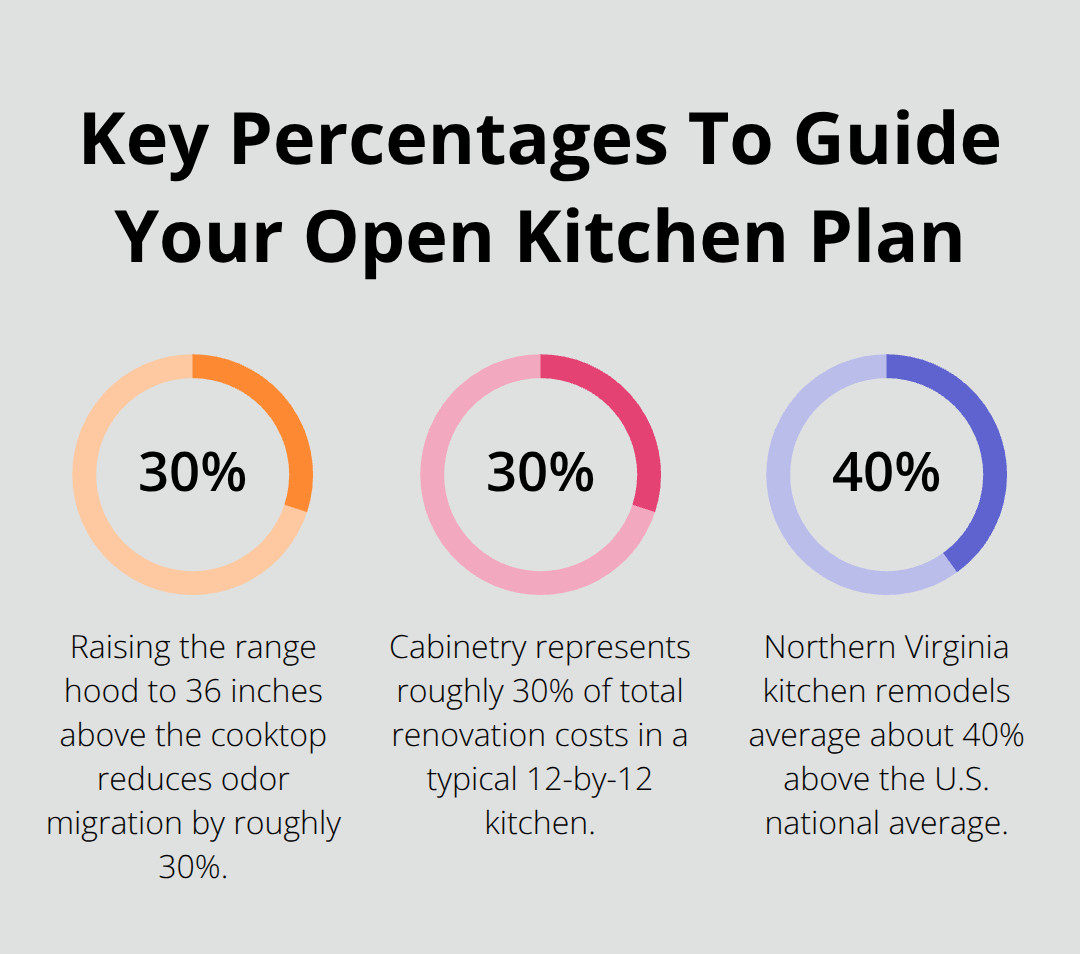 Key Percentages To Guide Your Open Kitchen Plan

30%

Raising the range hood to 36 inches above the cooktop reduces odor migration by roughly 30%.

30%

Cabinetry represents roughly 30% of total renovation costs in a typical 12-by-12 kitchen.

40%

Northern Virginia kitchen remodels average about 40% above the U.S. national average.