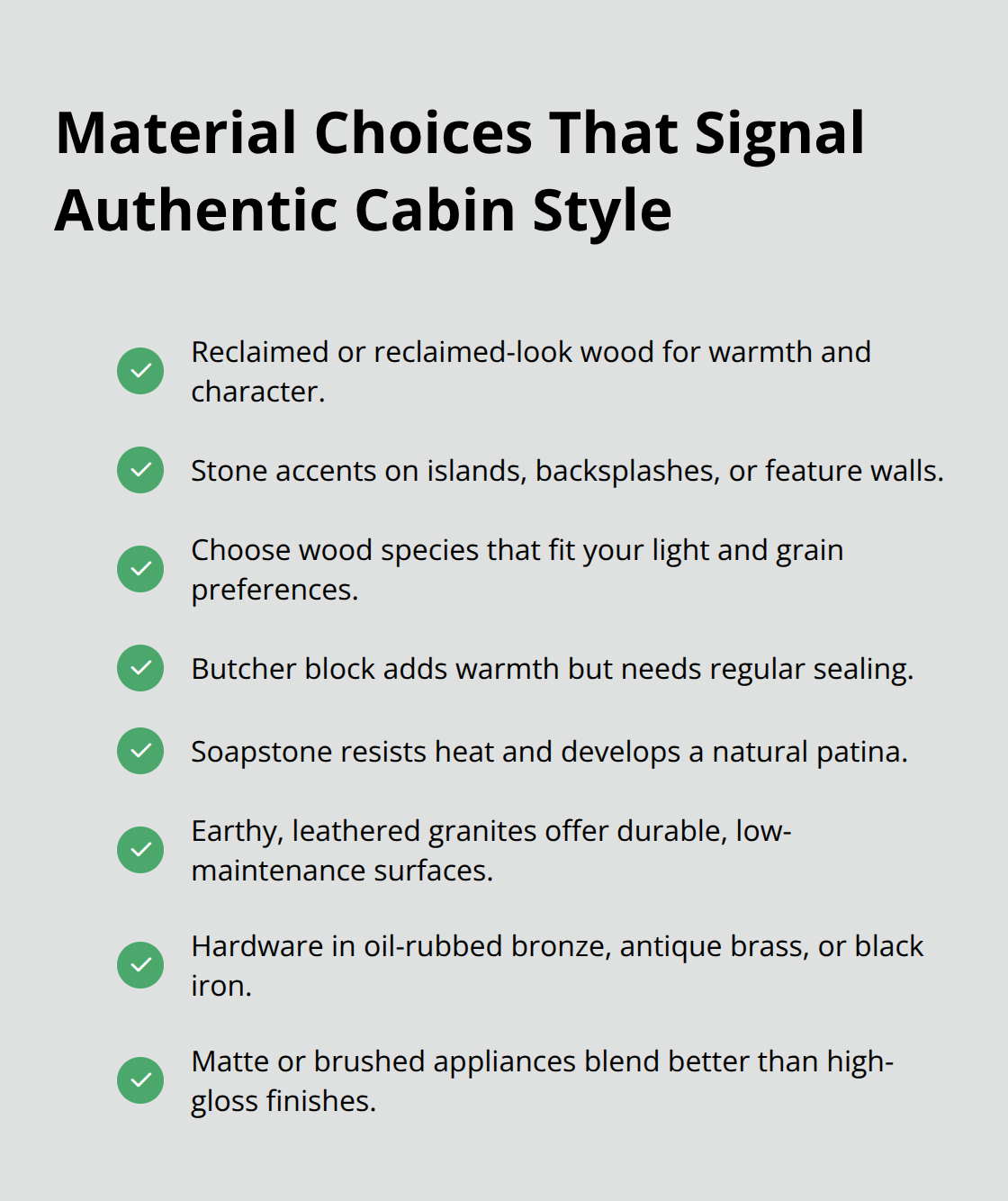 Material Choices That Signal Authentic Cabin Style

Reclaimed or reclaimed-look wood for warmth and character.

Stone accents on islands, backsplashes, or feature walls.

Choose wood species that fit your light and grain preferences.

Butcher block adds warmth but needs regular sealing.

Soapstone resists heat and develops a natural patina.

Earthy, leathered granites offer durable, low-maintenance surfaces.

Hardware in oil-rubbed bronze, antique brass, or black iron.

Matte or brushed appliances blend better than high-gloss finishes.