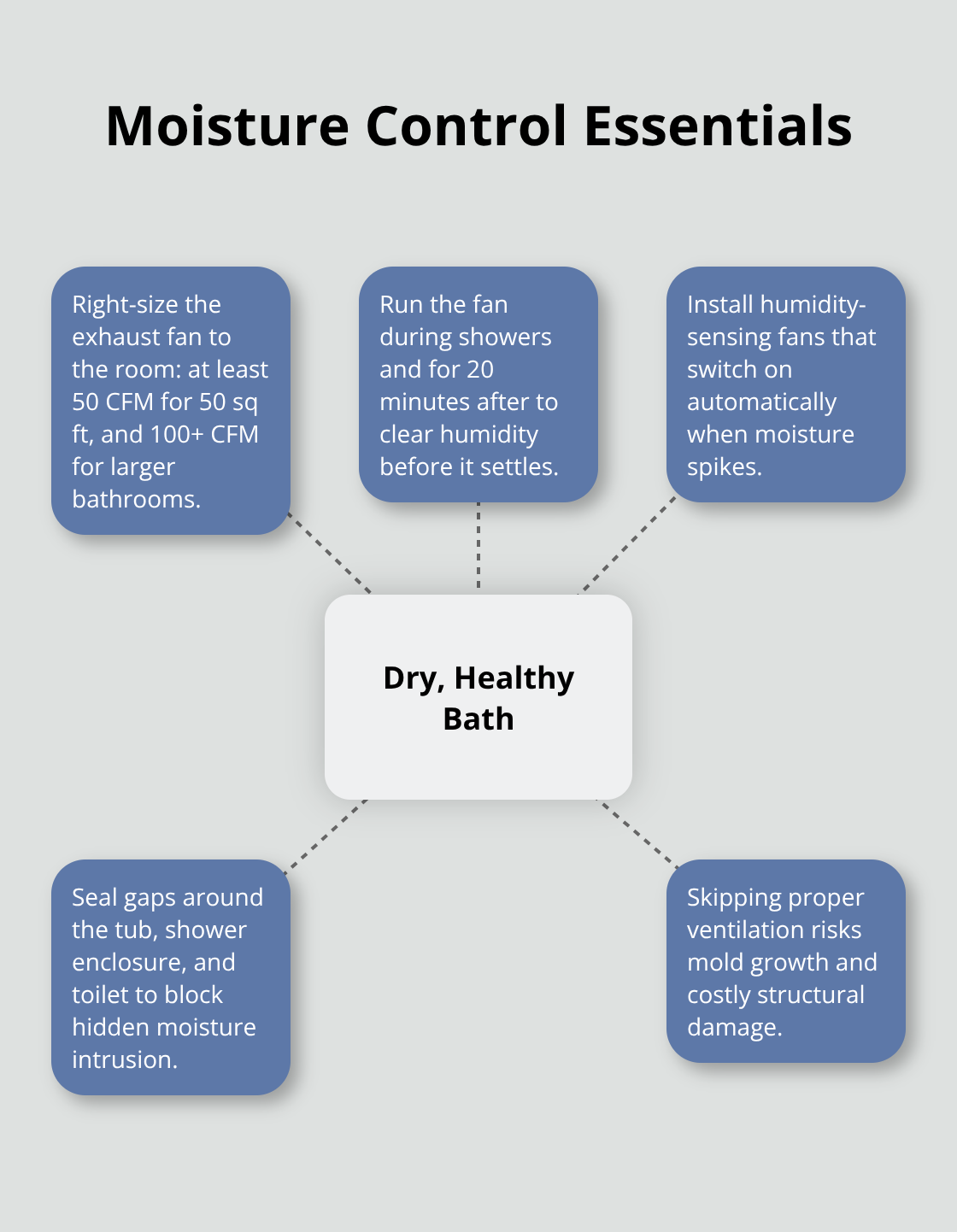 Moisture Control Essentials

Right-size the exhaust fan to the room: at least 50 CFM for 50 sq ft, and 100+ CFM for larger bathrooms.

Run the fan during showers and for 20 minutes after to clear humidity before it settles.

Install humidity-sensing fans that switch on automatically when moisture spikes.

Dry, Healthy Bath

Seal gaps around the tub, shower enclosure, and toilet to block hidden moisture intrusion.

Skipping proper ventilation risks mold growth and costly structural damage.